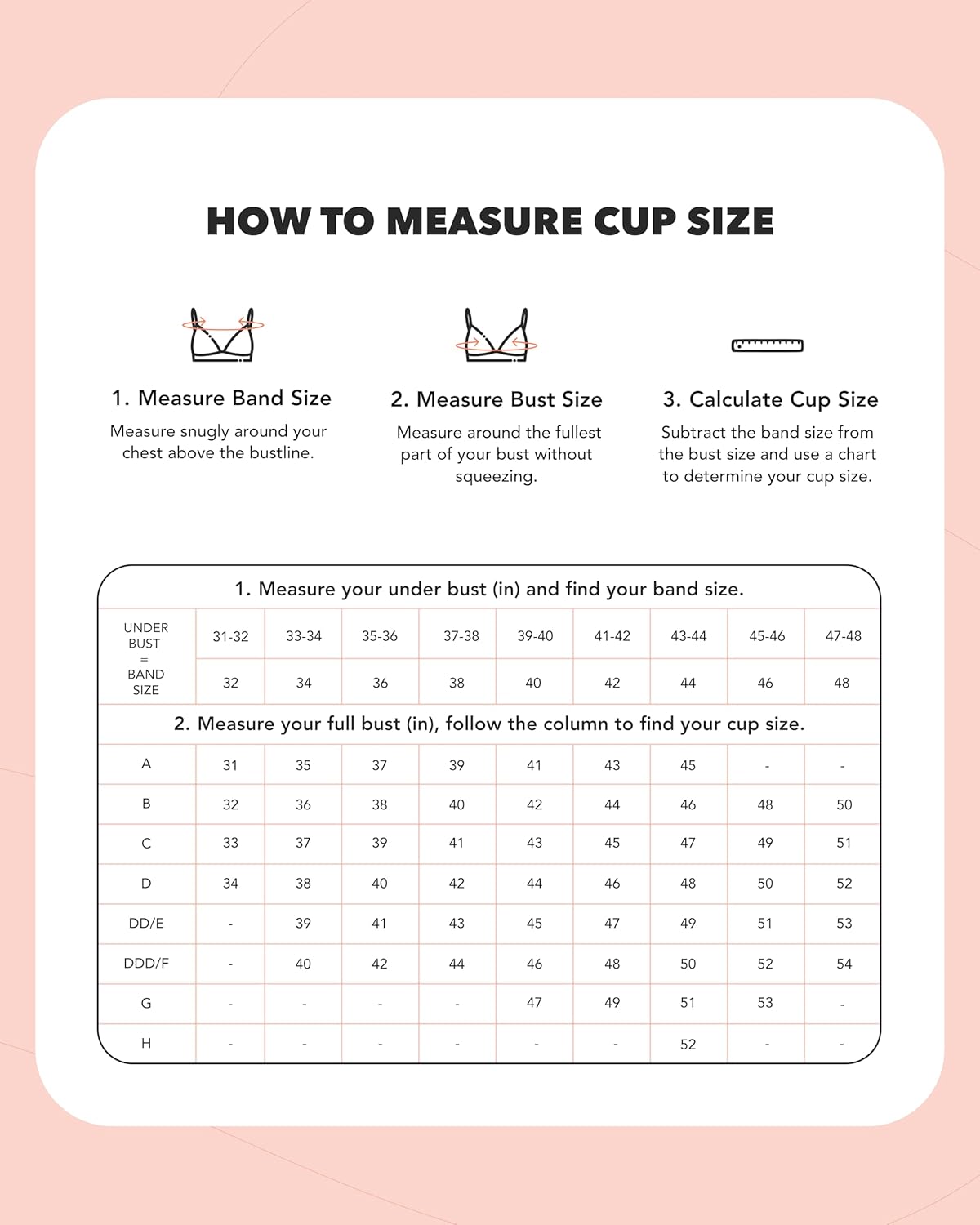 HOW TO MEASURE CUP SIZE

1. Measure Band Size
Measure snugly around your chest above the bustline.

2. Measure Bust Size
Measure around the fullest part of your bust without squeezing.

3. Calculate Cup Size
Subtract the band size from the bust size and use a chart to determine your cup size.

1. Measure your under bust (in) and find your band size.

| UNDER BUST | 31-32 | 33-34 | 35-36 | 37-38 | 39-40 | 41-42 | 43-44 | 45-46 | 47-48 |
|---|---|---|---|---|---|---|---|---|---|
| = BAND SIZE | 32 | 34 | 36 | 38 | 40 | 42 | 44 | 46 | 48 |

2. Measure your full bust (in), follow the column to find your cup size.

| A | 31 | 35 | 37 | 39 | 41 | 43 | 45 | - | - |
|---|---|---|---|---|---|---|---|---|---|
| B | 32 | 36 | 38 | 40 | 42 | 44 | 46 | 48 | 50 |
| C | 33 | 37 | 39 | 41 | 43 | 45 | 47 | 49 | 51 |
| D | 34 | 38 | 40 | 42 | 44 | 46 | 48 | 50 | 52 |
| DD/E | - | 39 | 41 | 43 | 45 | 47 | 49 | 51 | 53 |
| DDD/F | - | 40 | 42 | 44 | 46 | 48 | 50 | 52 | 54 |
| G | - | - | - | - | 47 | 49 | 51 | 53 | - |
| H | - | - | - | - | - | - | 52 | - | - |