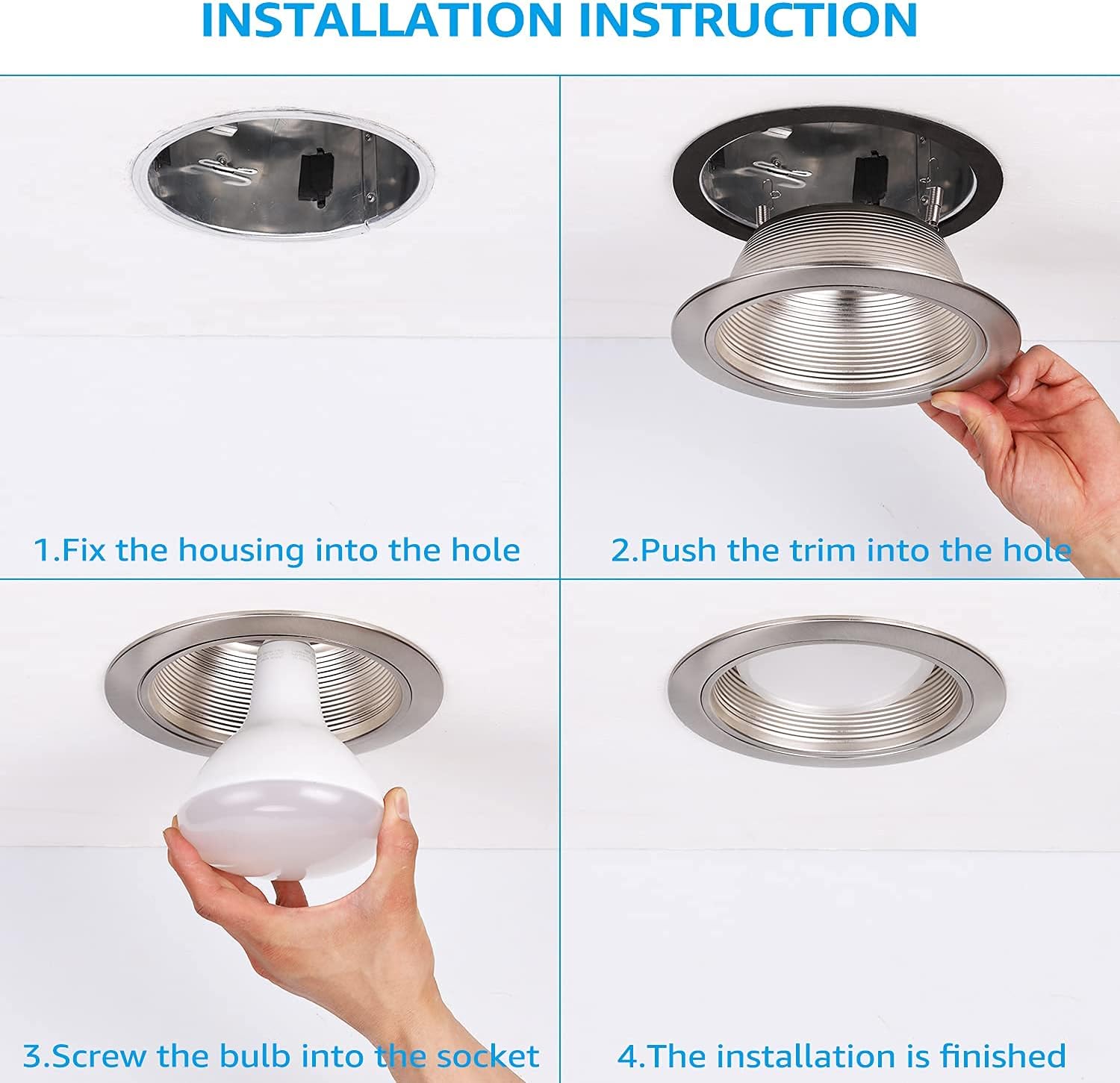 INSTALLATION INSTRUCTION

1.Fix the housing into the hole

2.Push the trim into the hole

3.Screw the bulb into the socket

4.The installation is finished