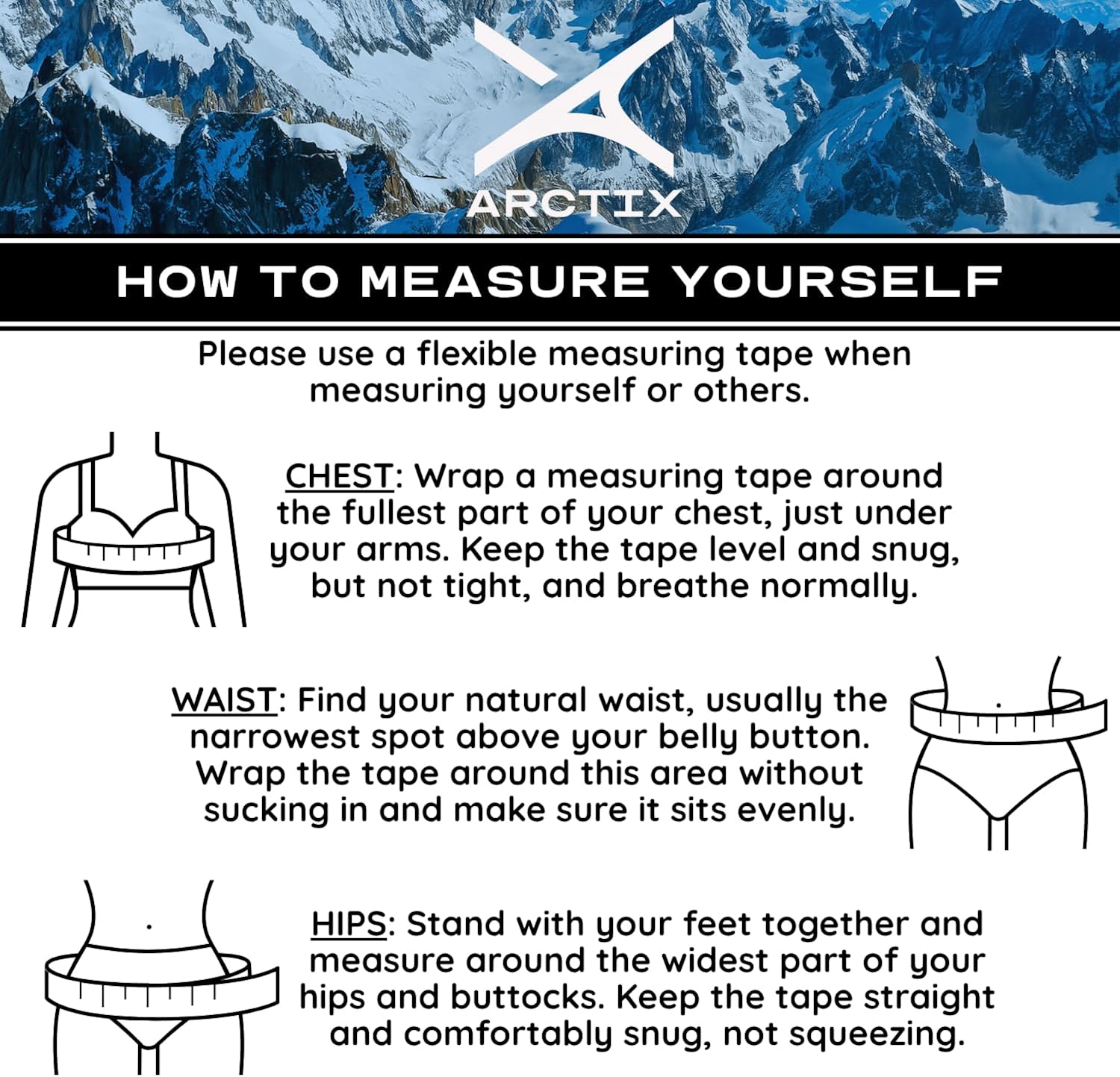 ARCTIX

HOW TO MEASURE YOURSELF

Please use a flexible measuring tape when measuring yourself or others.

CHEST: Wrap a measuring tape around the fullest part of your chest, just under your arms. Keep the tape level and snug, but not tight, and breathe normally.

WAIST: Find your natural waist, usually the narrowest spot above your belly button. Wrap the tape around this area without sucking in and make sure it sits evenly.

HIPS: Stand with your feet together and measure around the widest part of your hips and buttocks. Keep the tape straight and comfortably snug, not squeezing.