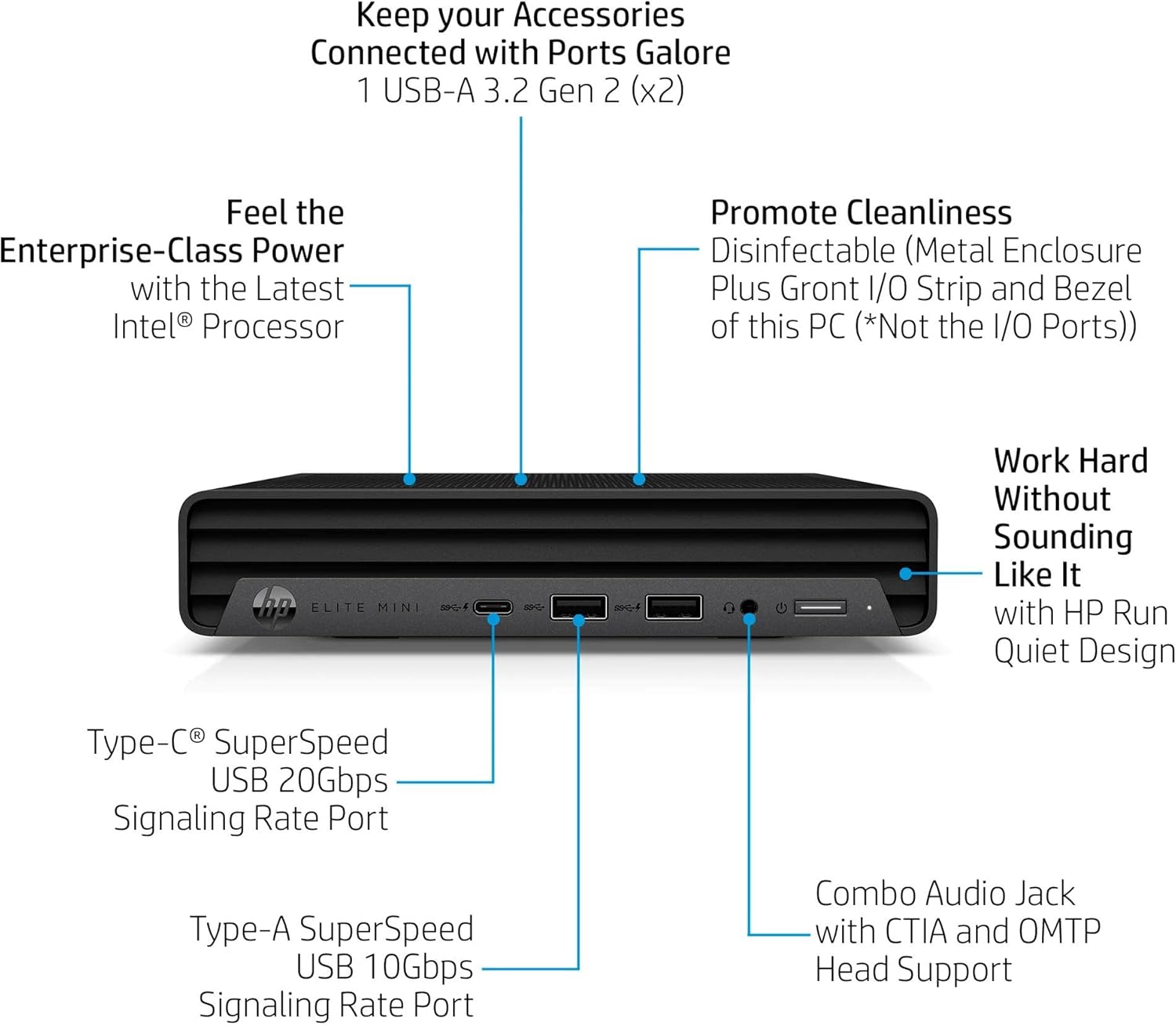 Keep your Accessories Connected with Ports Galore
1 USB-A 3.2 Gen 2 (x2)

Feel the Enterprise-Class Power
with the Latest Intel® Processor

Promote Cleanliness
Disinfectable (Metal Enclosure Plus Gront I/O Strip and Bezel of this PC (*Not the I/O Ports))

Work Hard Without Sounding Like It
with HP Run Quiet Design

hp ELITE MINI

Type-C® SuperSpeed USB 20Gbps Signaling Rate Port

Type-A SuperSpeed USB 10Gbps Signaling Rate Port

Combo Audio Jack with CTIA and OMTP Head Support