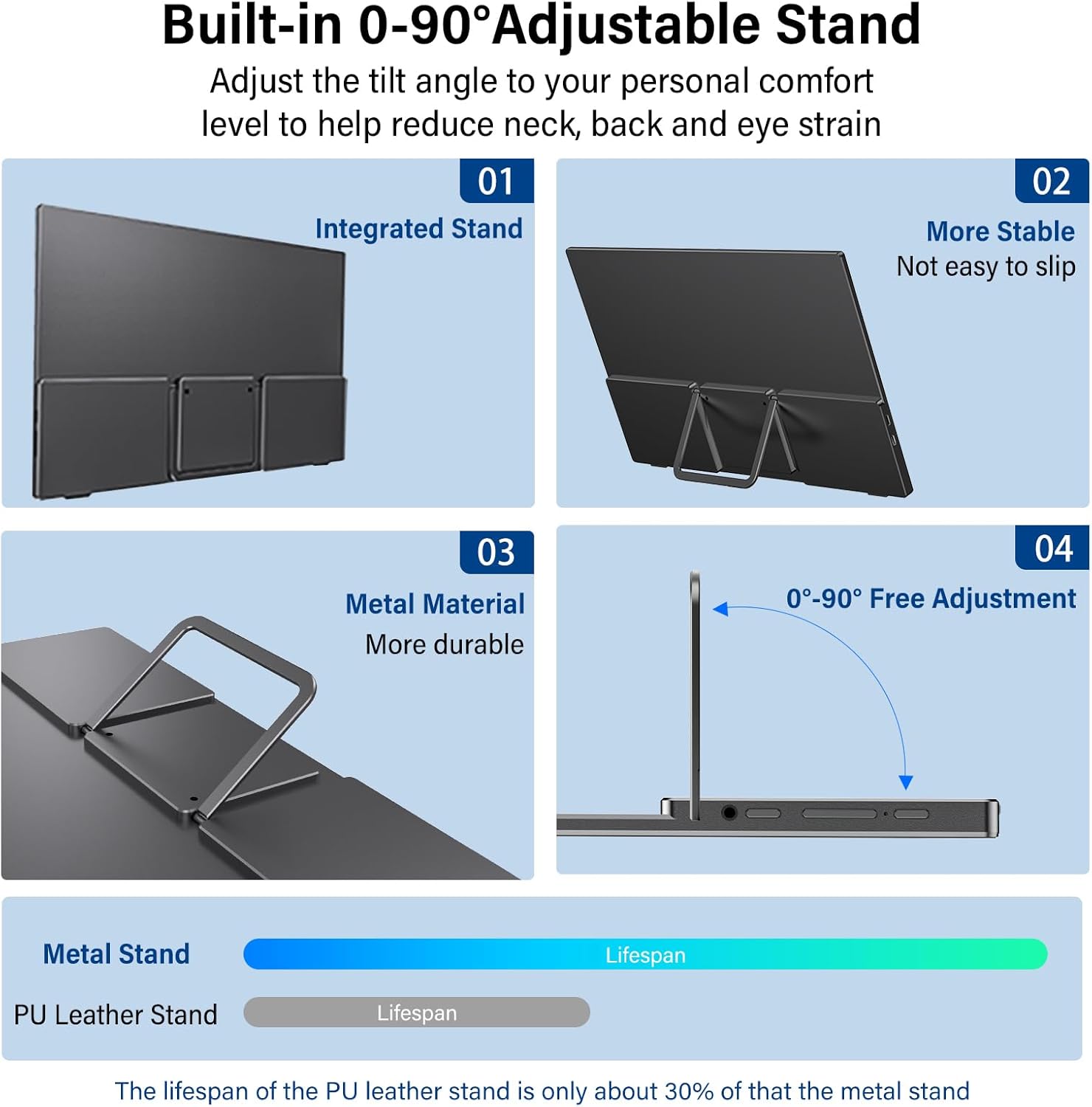 Built-in 0-90°Adjustable Stand

Adjust the tilt angle to your personal comfort level to help reduce neck, back and eye strain

01
Integrated Stand

02
More Stable
Not easy to slip

03
Metal Material
More durable

04
0°-90° Free Adjustment

Metal Stand
Lifespan

PU Leather Stand
Lifespan

The lifespan of the PU leather stand is only about 30% of that the metal stand