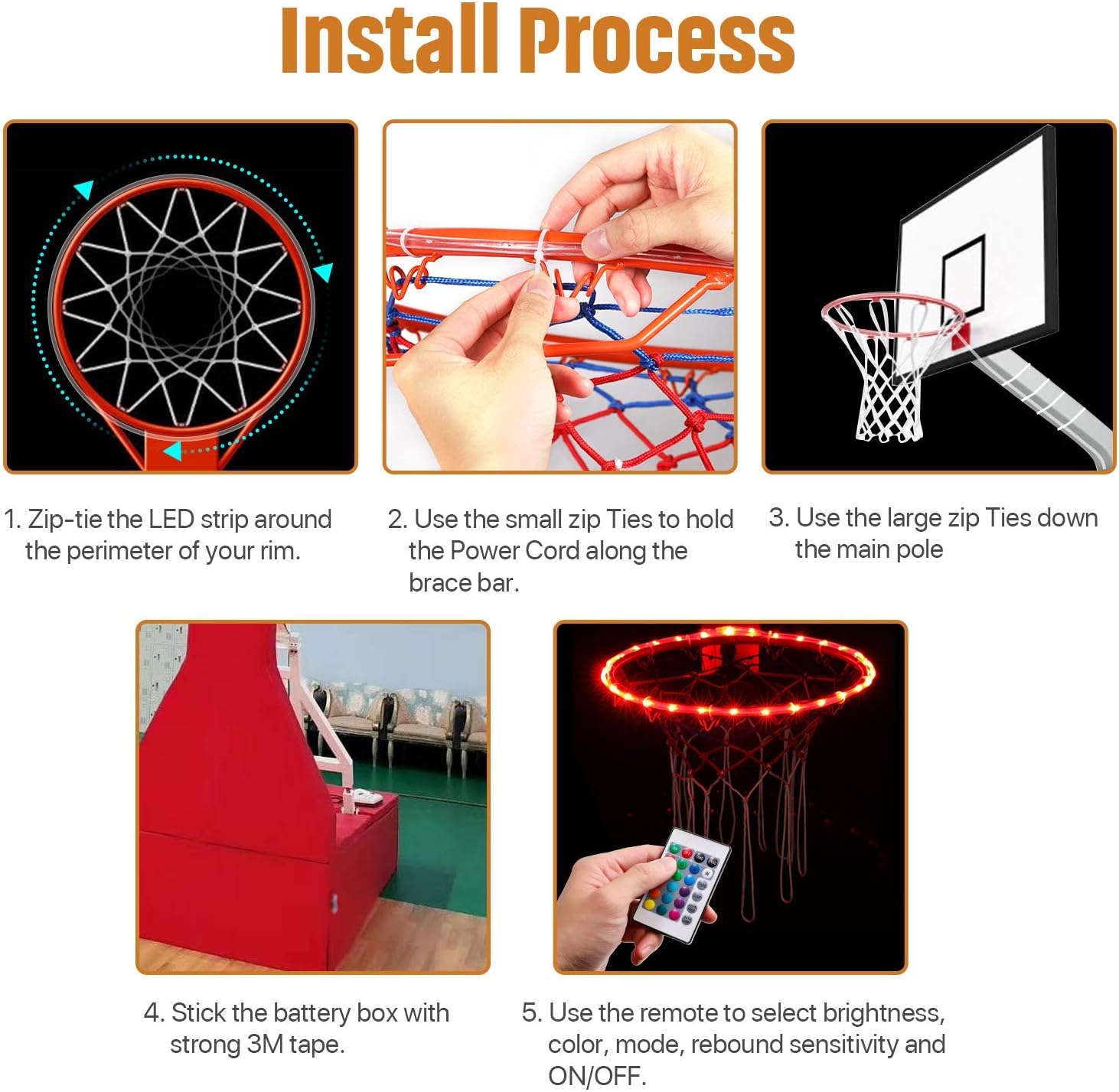 Install Process

1. Zip-tie the LED strip around the perimeter of your rim.

2. Use the small zip Ties to hold the Power Cord along the brace bar.

3. Use the large zip Ties down the main pole

4. Stick the battery box with strong 3M tape.

5. Use the remote to select brightness, color, mode, rebound sensitivity and ON/OFF.