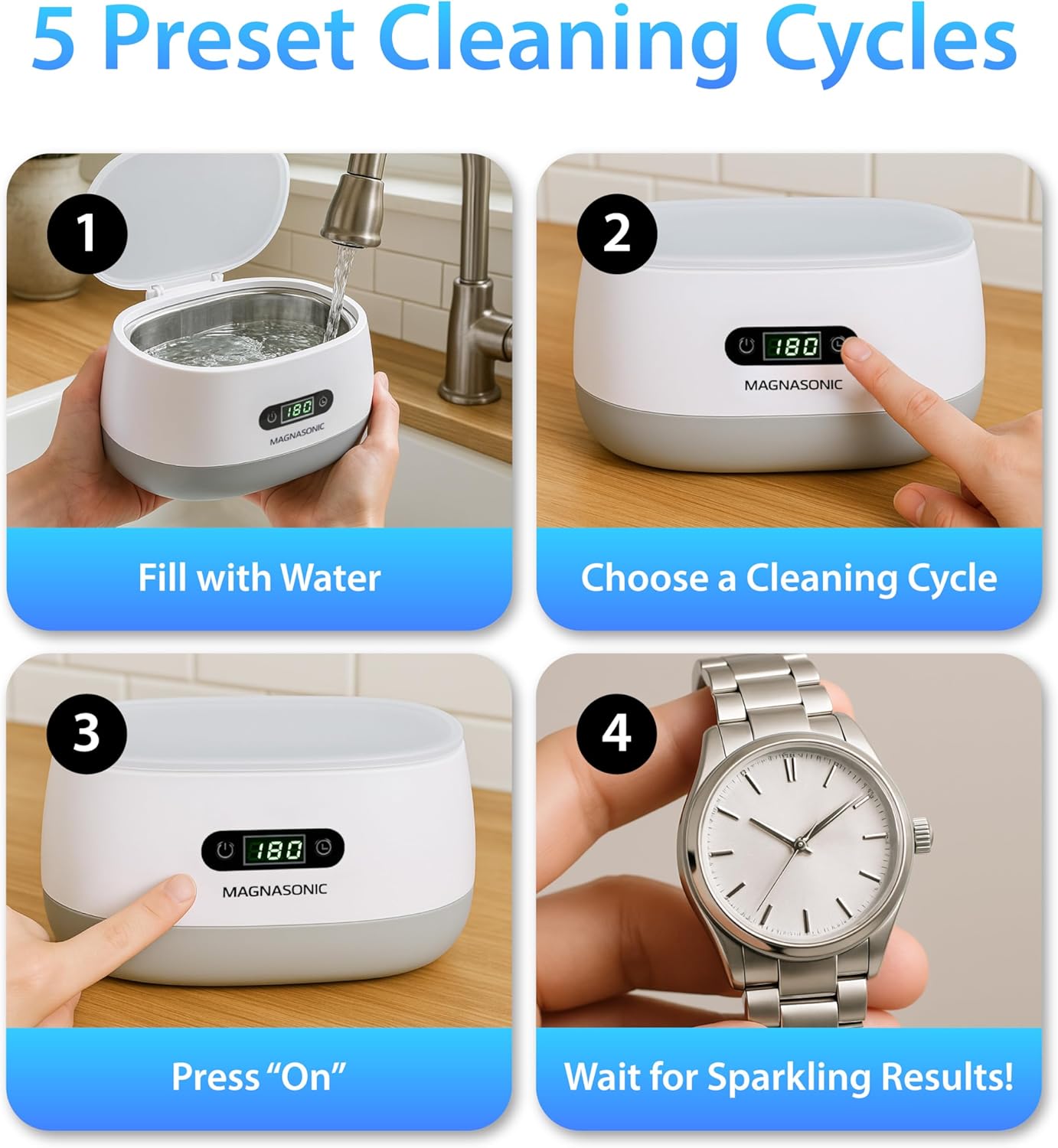 5 Preset Cleaning Cycles

1

180

MAGNASONIC

Fill with Water

2

180

MAGNASONIC

Choose a Cleaning Cycle

3

180

MAGNASONIC

Press “On”

4

Wait for Sparkling Results!