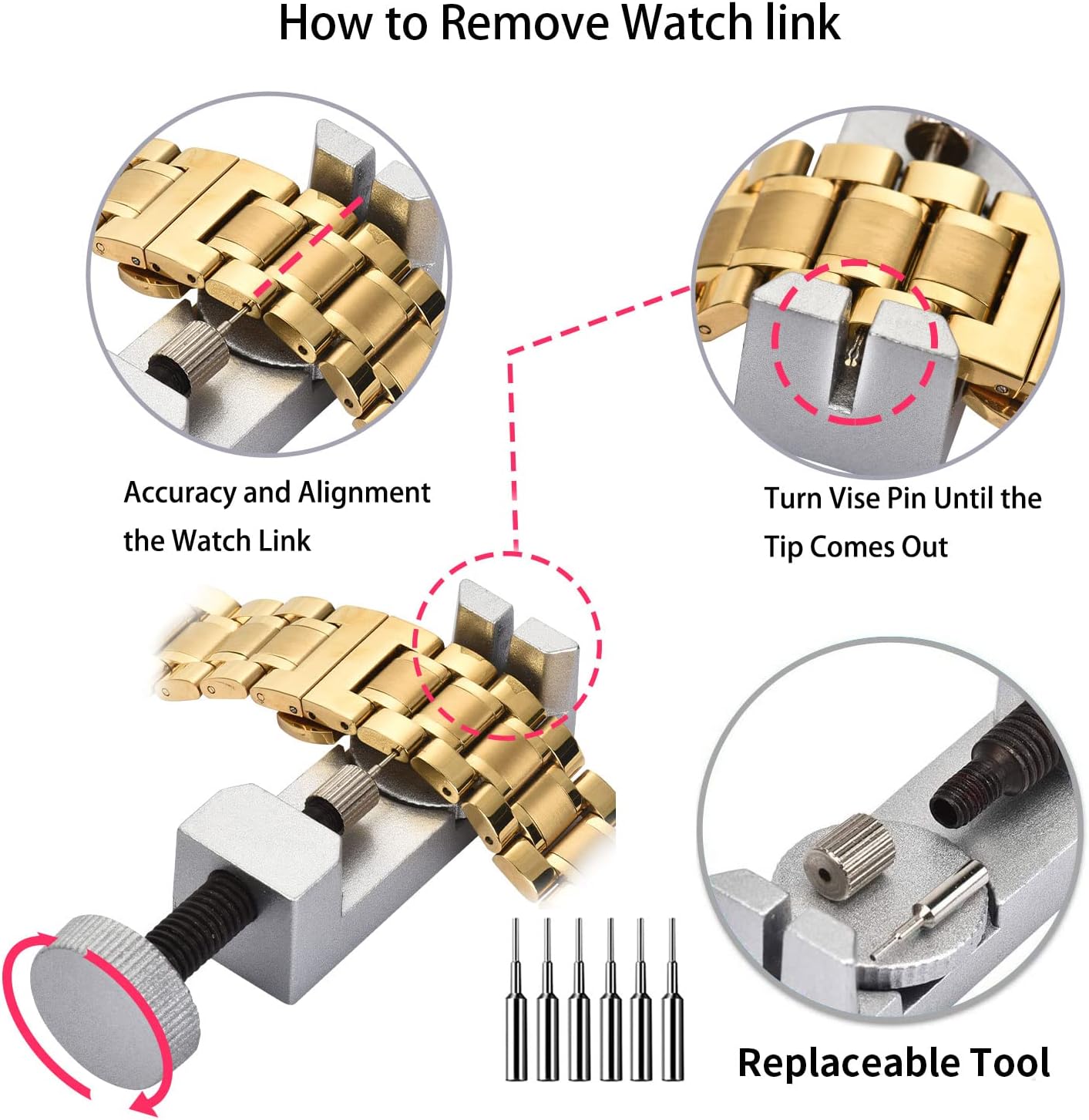 How to Remove Watch link

Accuracy and Alignment the Watch Link

Turn Vise Pin Until the Tip Comes Out

Replaceable Tool