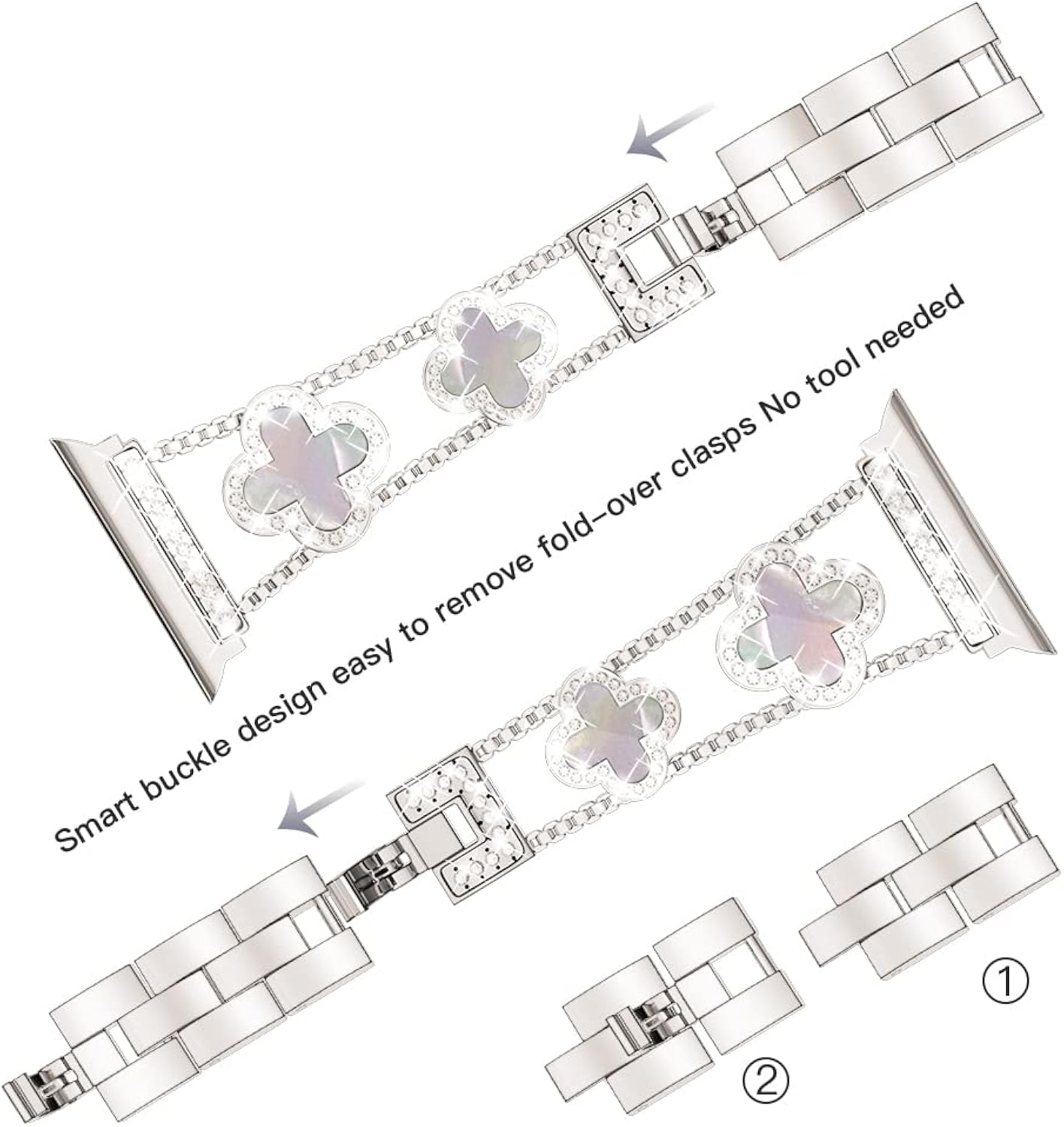 Smart buckle design easy to remove fold-over clasps No tool needed

①

②