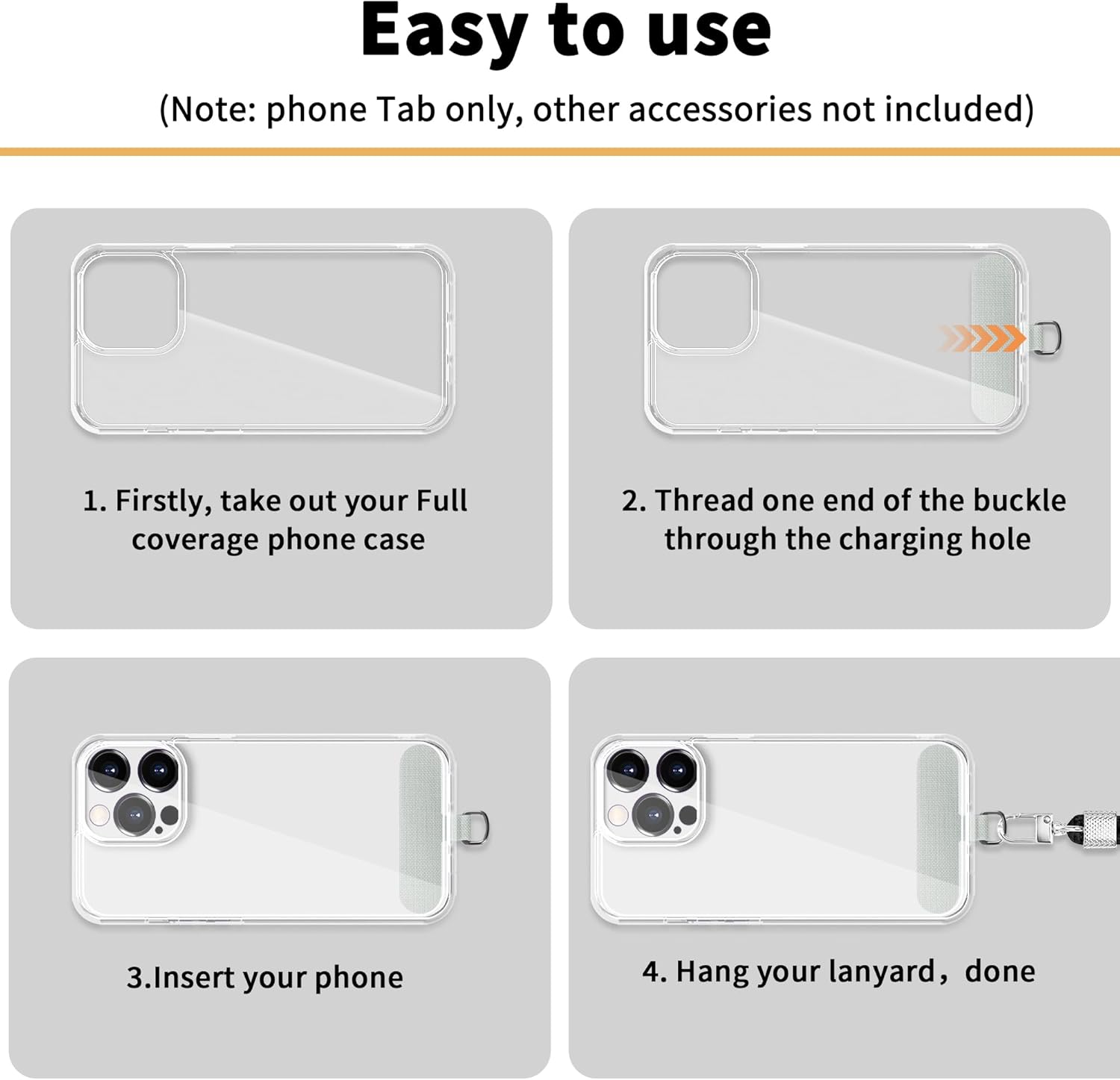 Easy to use

(Note: phone Tab only, other accessories not included)

1. Firstly, take out your Full coverage phone case

2. Thread one end of the buckle through the charging hole

3.Insert your phone

4. Hang your lanyard，done