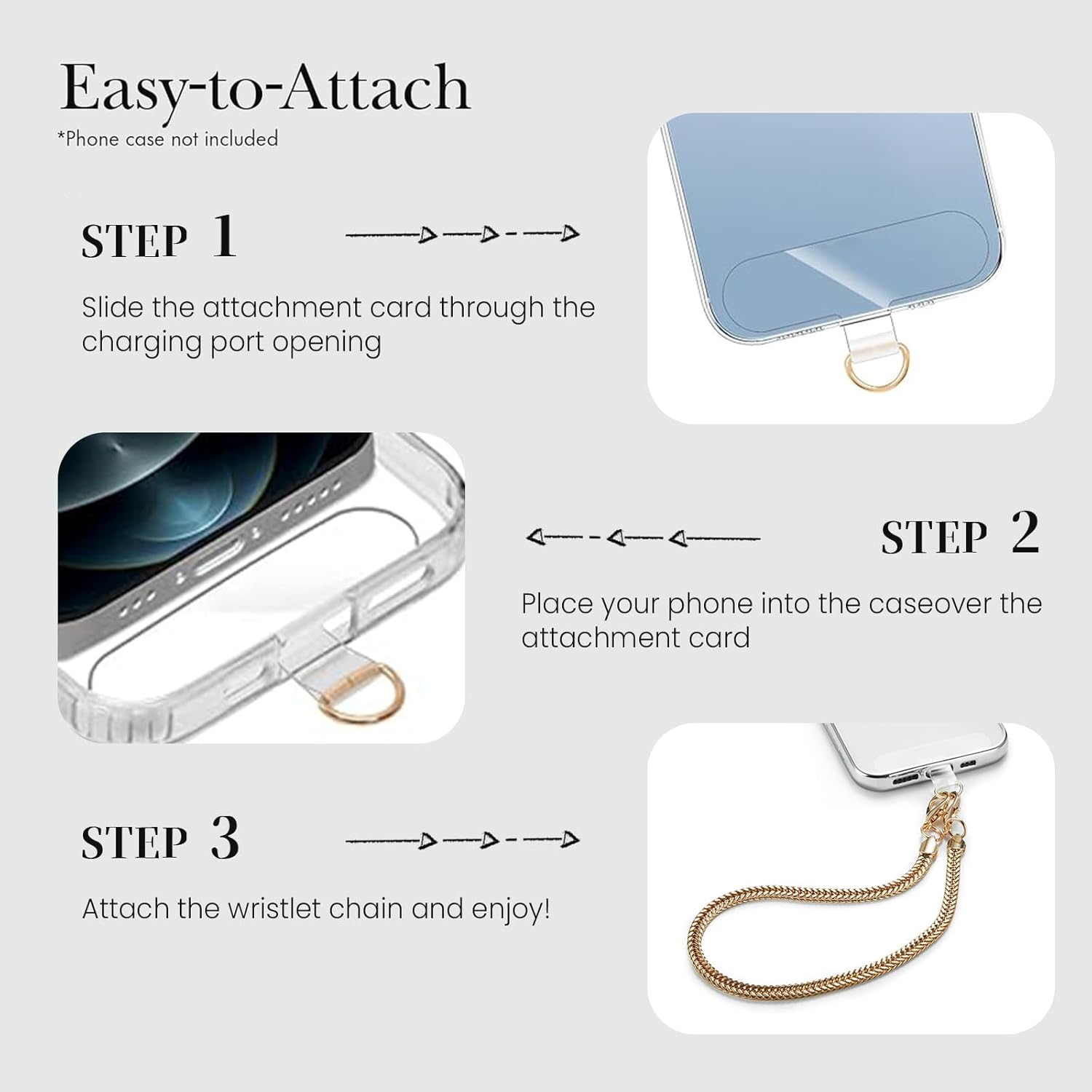 Easy-to-Attach
*Phone case not included

STEP 1

Slide the attachment card through the charging port opening

STEP 2

Place your phone into the caseover the attachment card

STEP 3

Attach the wristlet chain and enjoy!