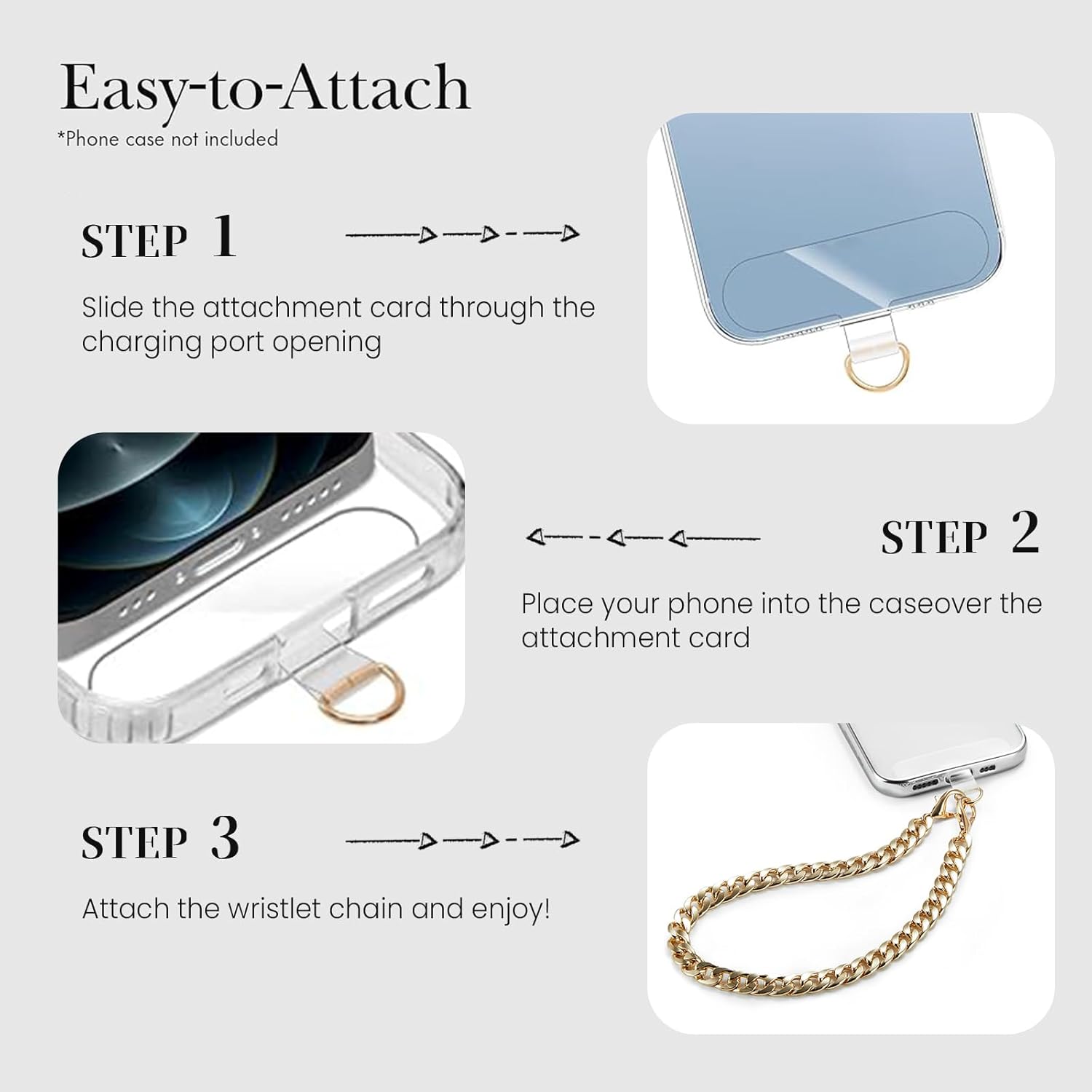 Easy-to-Attach
*Phone case not included

STEP 1

Slide the attachment card through the charging port opening

STEP 2

Place your phone into the caseover the attachment card

STEP 3

Attach the wristlet chain and enjoy!