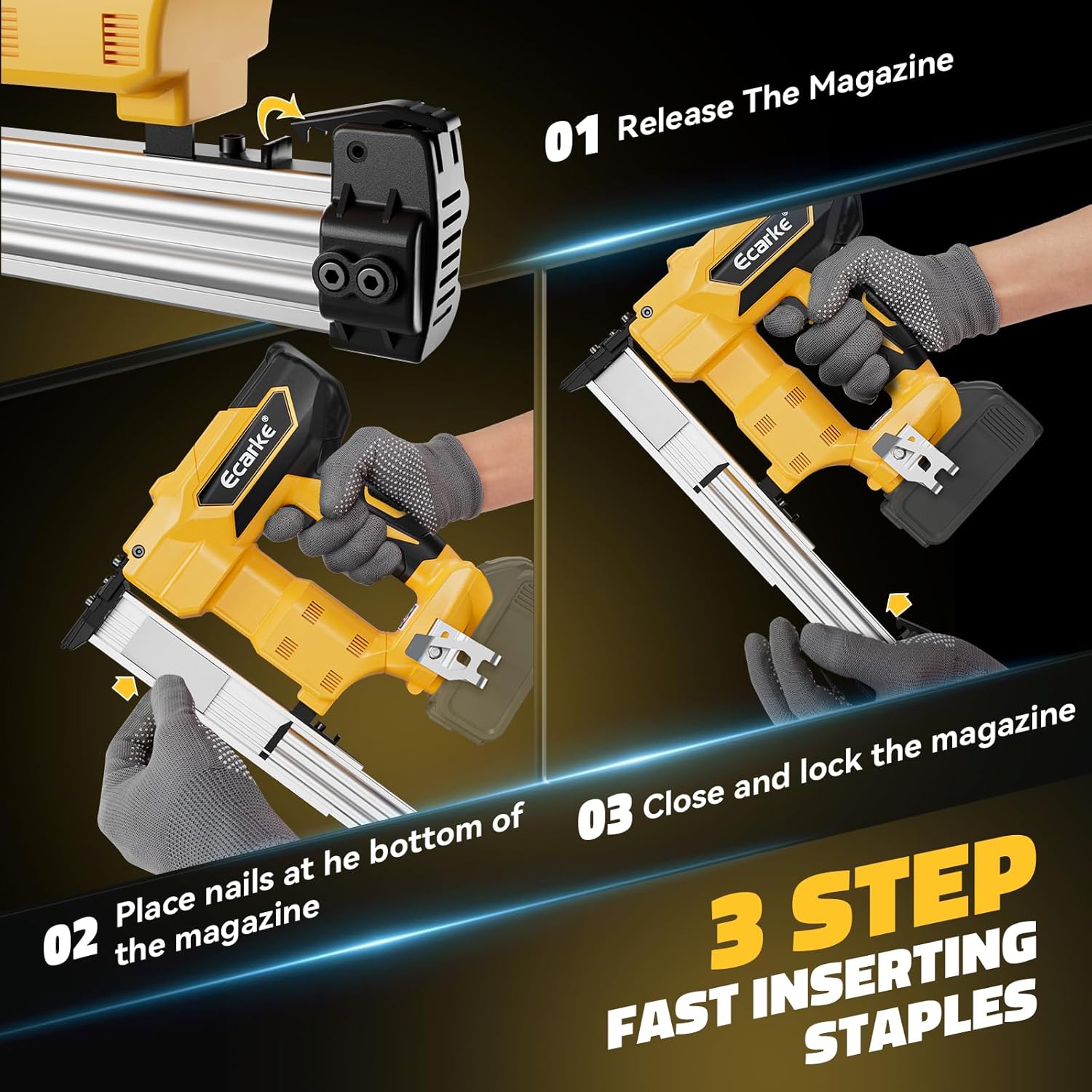 01 Release The Magazine

Ecarke®

Ecarke®

02 Place nails at he bottom of the magazine

03 Close and lock the magazine

3 STEP
FAST INSERTING STAPLES