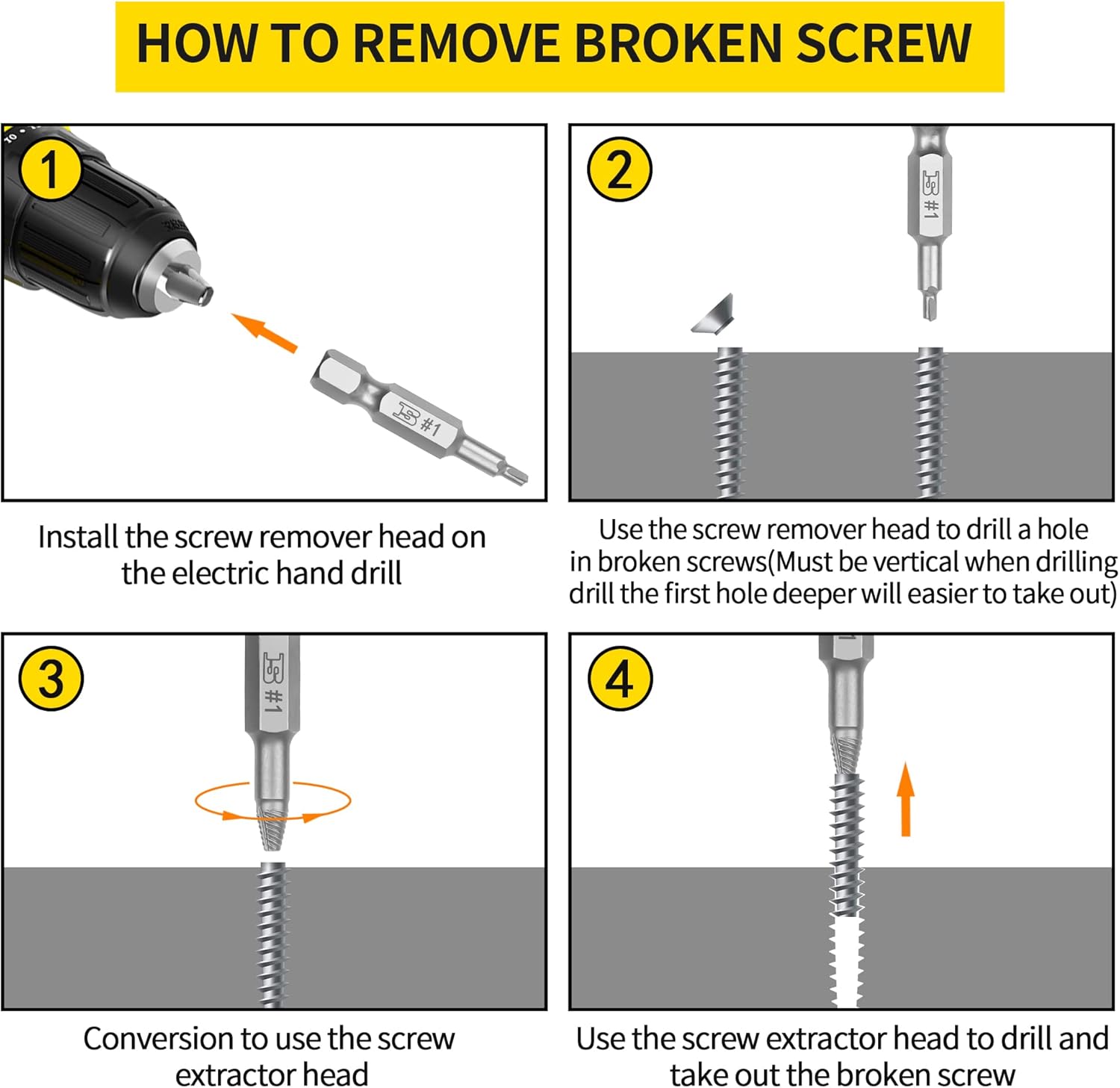 HOW TO REMOVE BROKEN SCREW

1

#1

Install the screw remover head on the electric hand drill

2

#1

Use the screw remover head to drill a hole in broken screws(Must be vertical when drilling drill the first hole deeper will easier to take out)

3

#1

Conversion to use the screw extractor head

4

Use the screw extractor head to drill and take out the broken screw