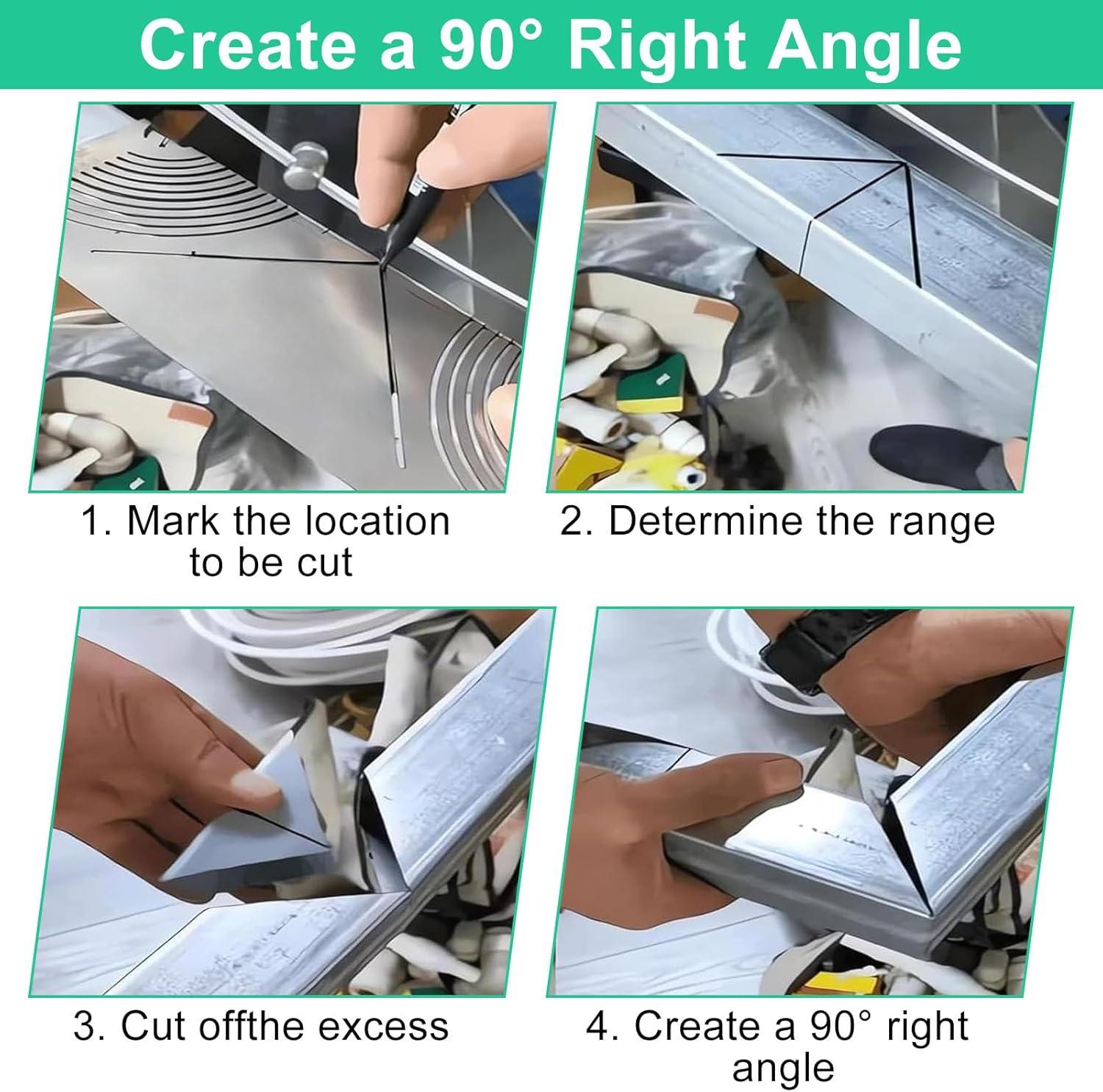 Create a 90° Right Angle

1. Mark the location to be cut

2. Determine the range

3. Cut offthe excess

4. Create a 90° right angle