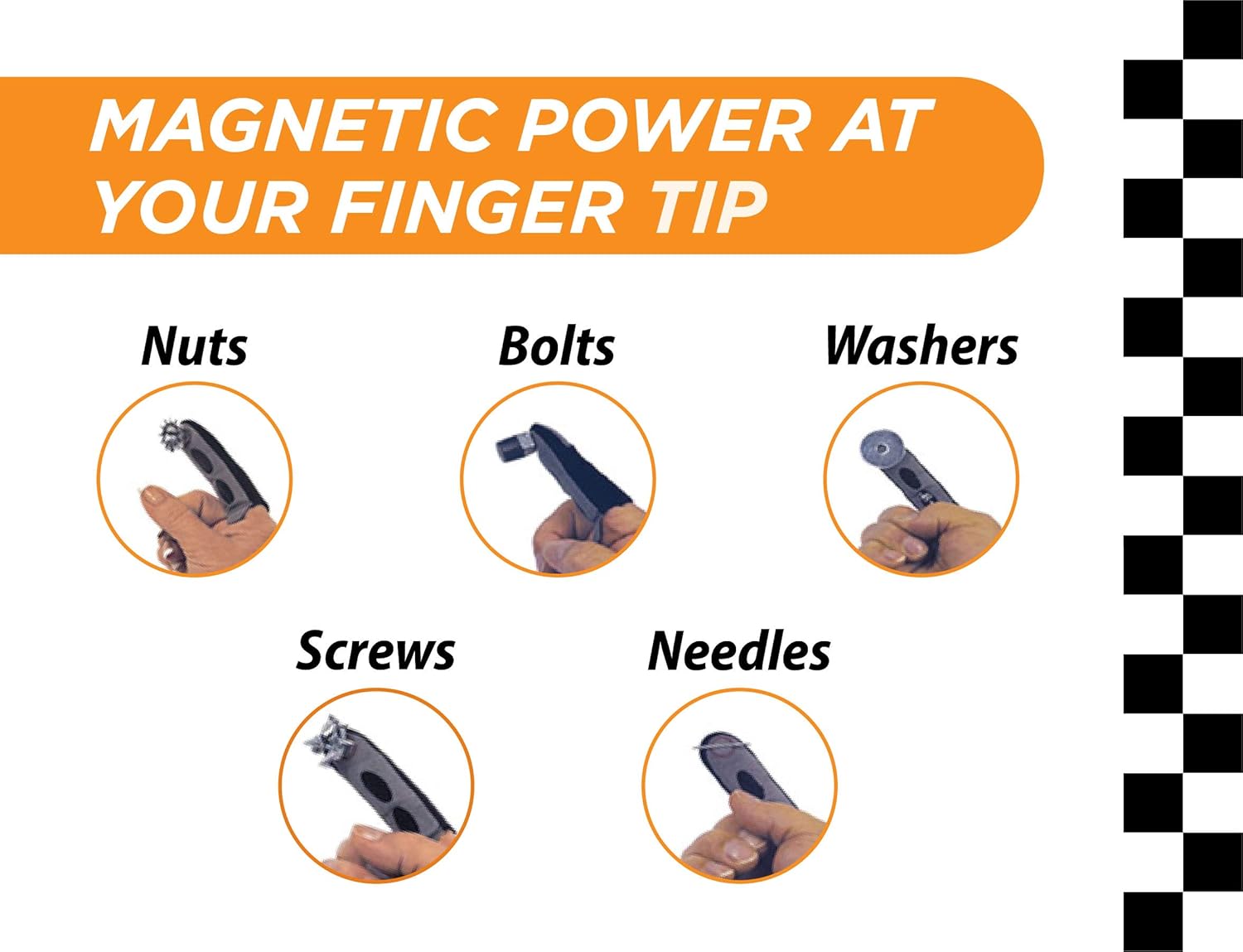 MAGNETIC POWER AT YOUR FINGER TIP

Nuts

Bolts

Washers

Screws

Needles